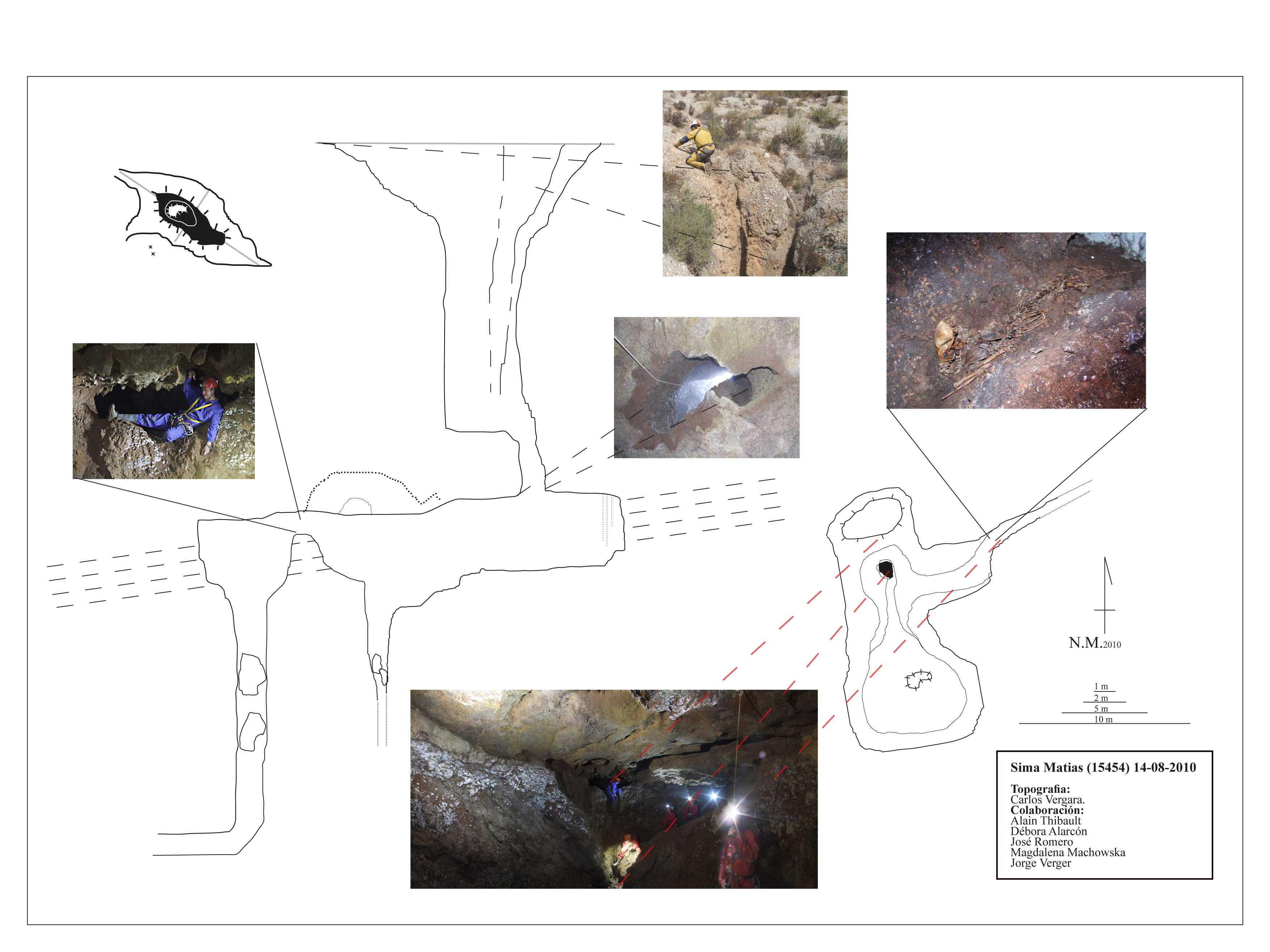 N.M.2010

1 m
2 m
5 m
10 m

Sima Matias (15454) 14-08-2010

Topografia:
Carlos Vergara.
Colaboración:
Alain Thibault
Débora Alarcón
José Romero
Magdalena Machowska
Jorge Verger