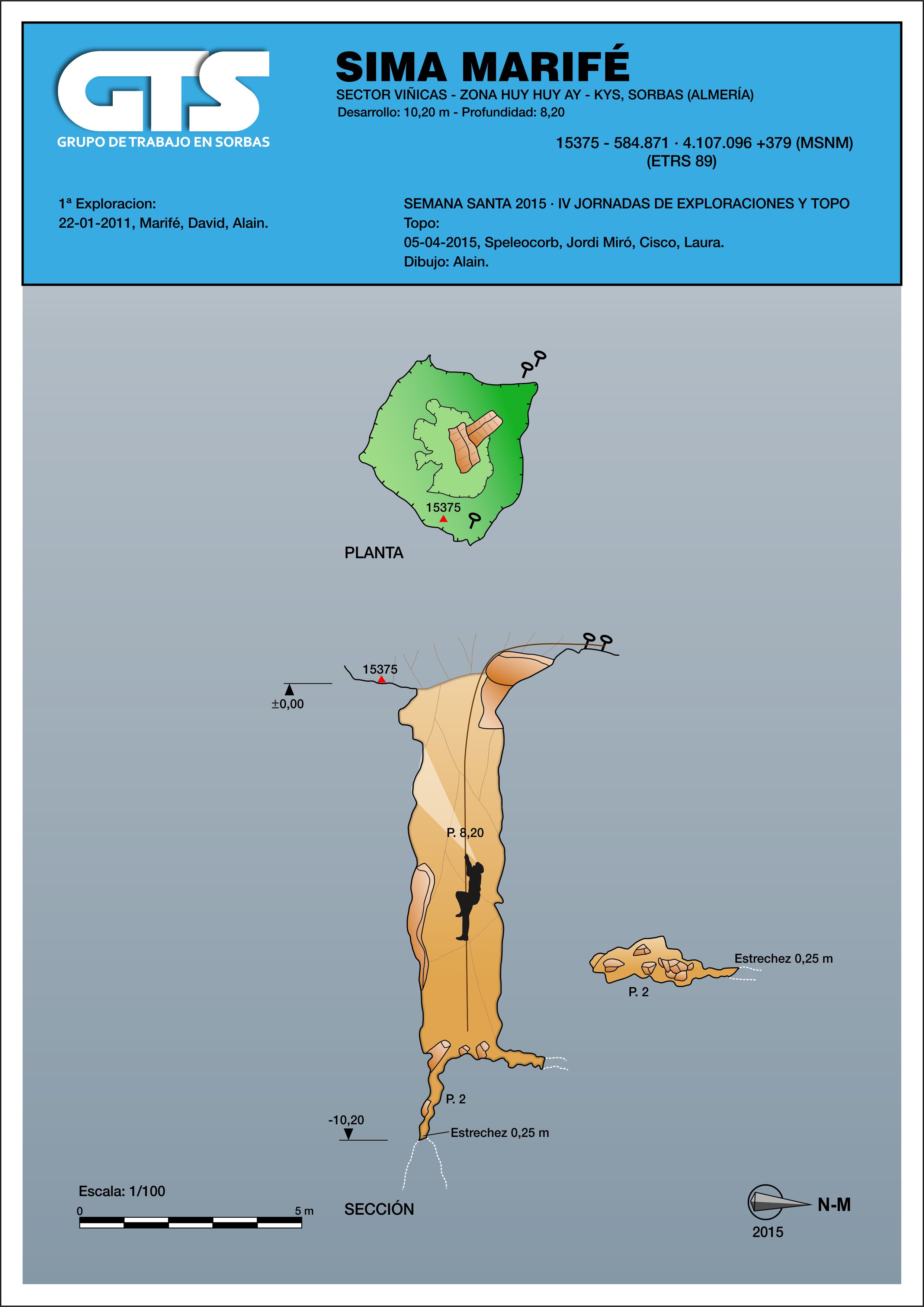 GTS
GRUPO DE TRABAJO EN SORBAS

SIMA MARIFÉ
SECTOR VIÑICAS - ZONA HUY HUY AY - KYS, SORBAS (ALMERÍA)
Desarrollo: 10,20 m - Profundidad: 8,20

15375 - 584.871 · 4.107.096 +379 (MSNM)
(ETRS 89)

1ª Exploracion:
22-01-2011, Marifé, David, Alain.

SEMANA SANTA 2015 · IV JORNADAS DE EXPLORACIONES Y TOPO
Topo:
05-04-2015, Speleocorb, Jordi Miró, Cisco, Laura.
Dibujo: Alain.

15375
PLANTA

15375
±0,00
P. 8,20
Estrechez 0,25 m
P. 2
P. 2
-10,20
Estrechez 0,25 m

Escala: 1/100
0
5 m
SECCIÓN

N-M
2015